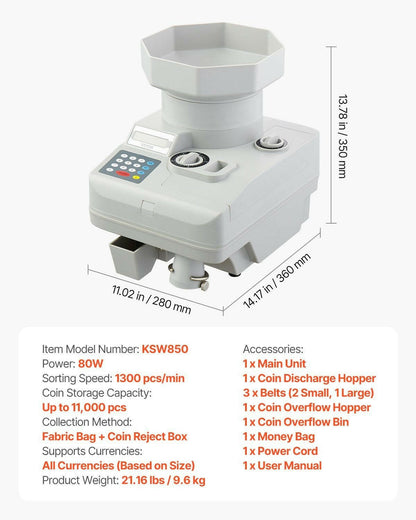 13.78 in / 350 mm

11.02 in / 280 mm

14.17 in / 360 mm

Item Model Number: KSW850
Power: 80W
Sorting Speed: 1300 pcs/min
Coin Storage Capacity:
Up to 11,000 pcs
Collection Method:
Fabric Bag + Coin Reject Box
Supports Currencies:
All Currencies (Based on Size)
Product Weight: 21.16 lbs / 9.6 kg

Accessories:
1 x Main Unit
1 x Coin Discharge Hopper
3 x Belts (2 Small, 1 Large)
1 x Coin Overflow Hopper
1 x Coin Overflow Bin
1 x Money Bag
1 x Power Cord
1 x User Manual