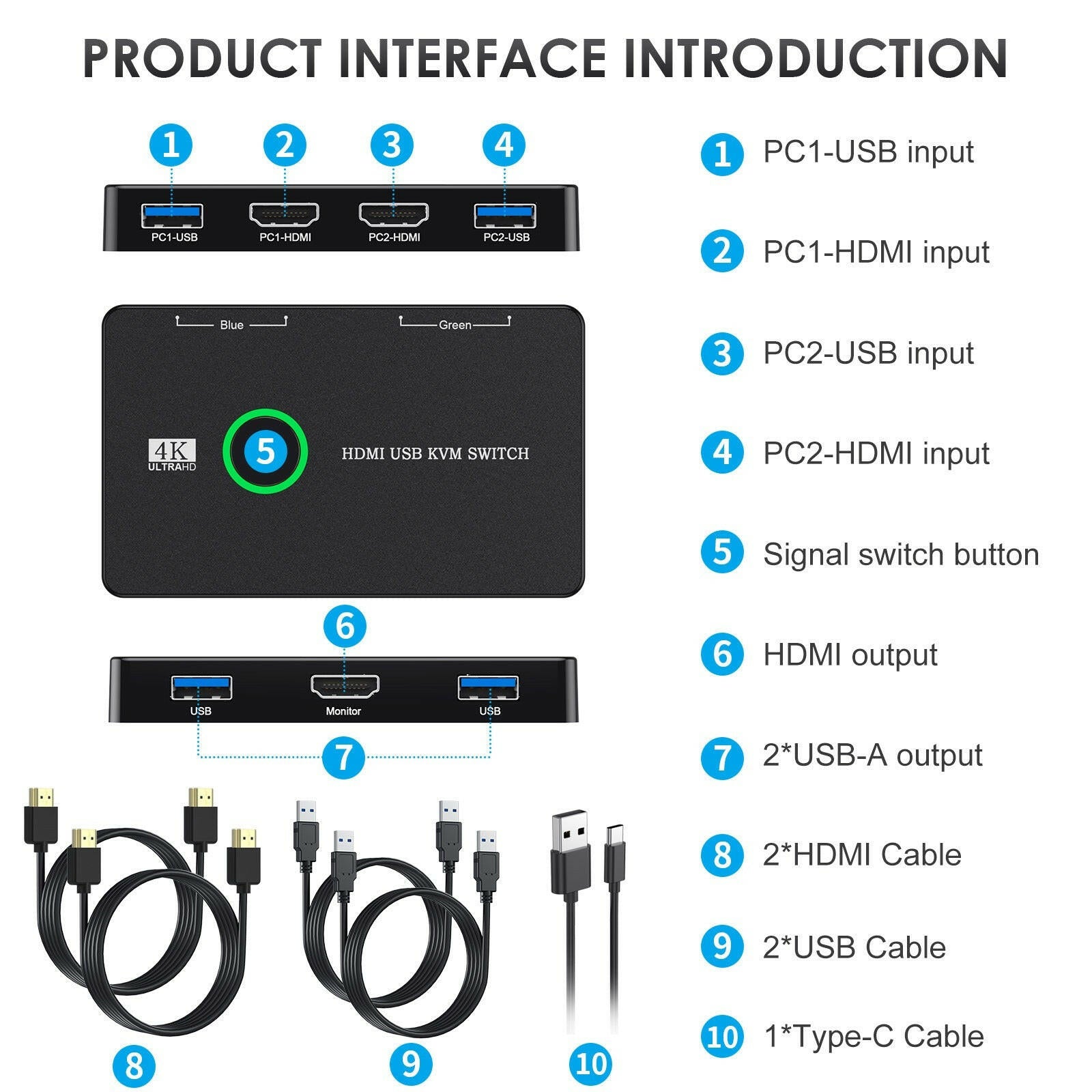 PRODUCT INTERFACE INTRODUCTION

1 2 3 4

PC1-USB PC1-HDMI PC2-HDMI PC2-USB

Blue Green

4K ULTRAHD

5

HDMI USB KVM SWITCH

6

USB Monitor USB

7

8 9 10

1 PC1-USB input

2 PC1-HDMI input

3 PC2-USB input

4 PC2-HDMI input

5 Signal switch button

6 HDMI output

7 2*USB-A output

8 2*HDMI Cable

9 2*USB Cable

10 1*Type-C Cable