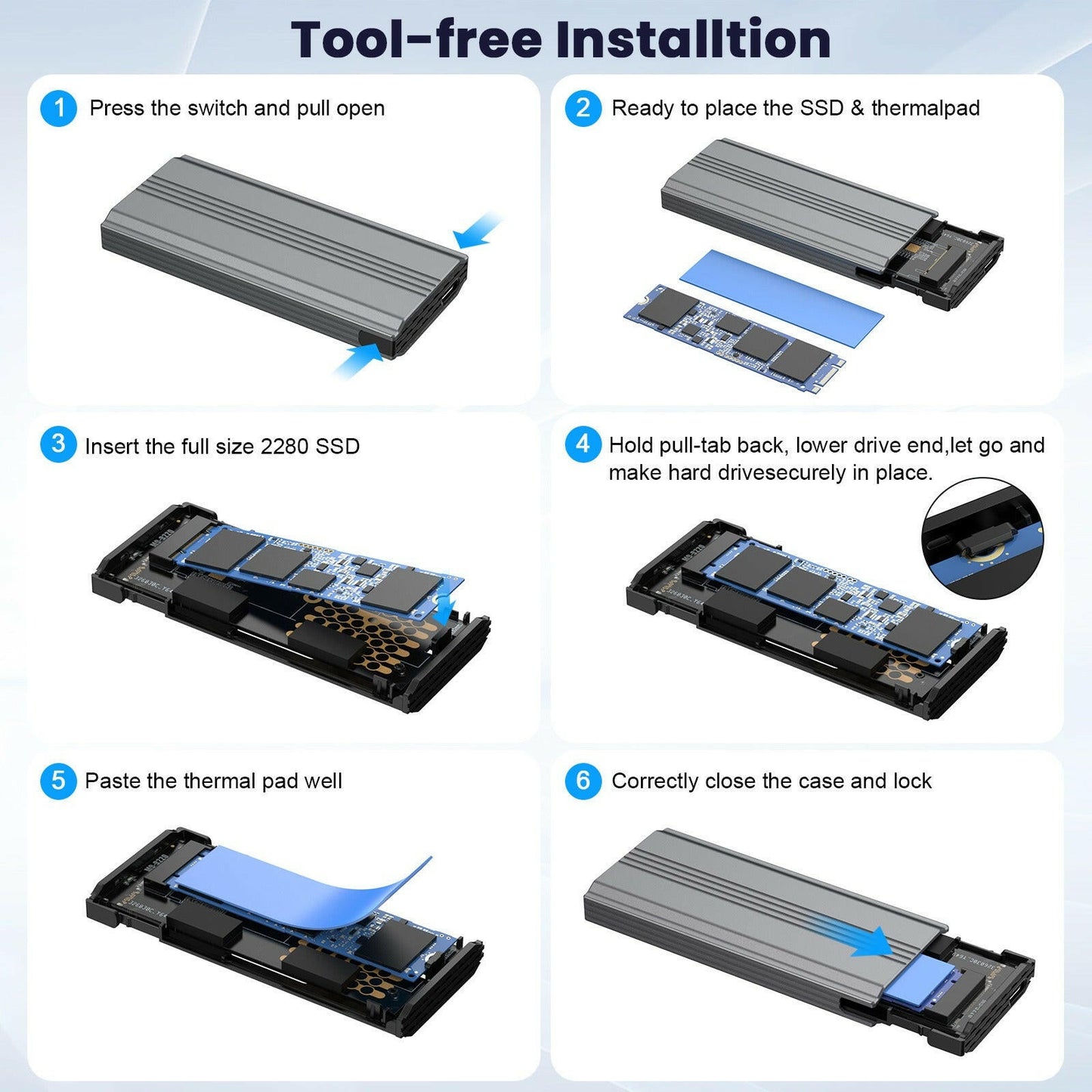 Tool-free Installtion

1 Press the switch and pull open

2 Ready to place the SSD & thermalpad

3 Insert the full size 2280 SSD

4 Hold pull-tab back, lower drive end,let go and make hard drivesecurely in place.

5 Paste the thermal pad well

6 Correctly close the case and lock