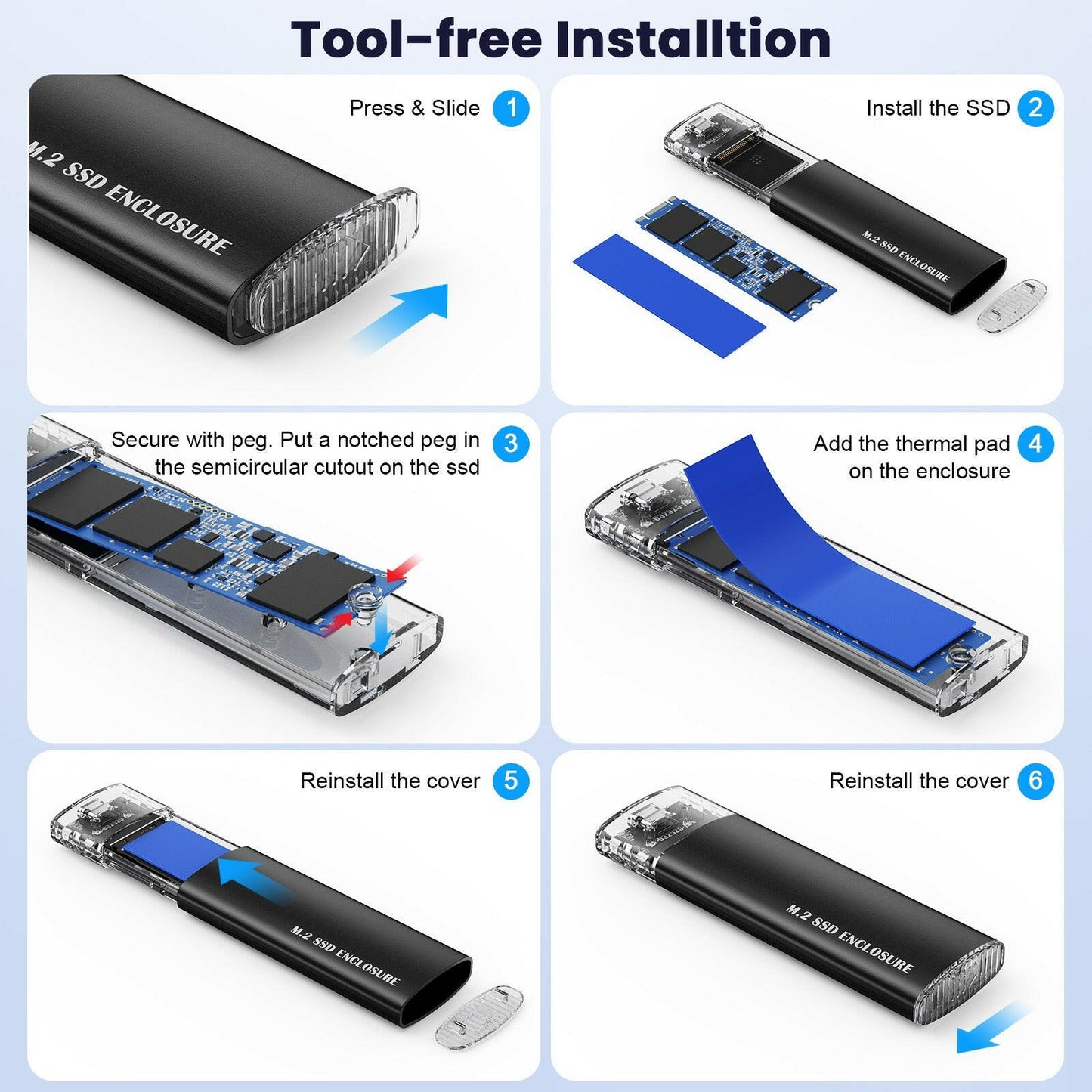 Tool-free Installtion

Press & Slide 1

M.2 SSD ENCLOSURE

Install the SSD 2

M.2 SSD ENCLOSURE

Secure with peg. Put a notched peg in the semicircular cutout on the ssd 3

Add the thermal pad on the enclosure 4

Reinstall the cover 5

M.2 SSD ENCLOSURE

Reinstall the cover 6

M.2 SSD ENCLOSURE