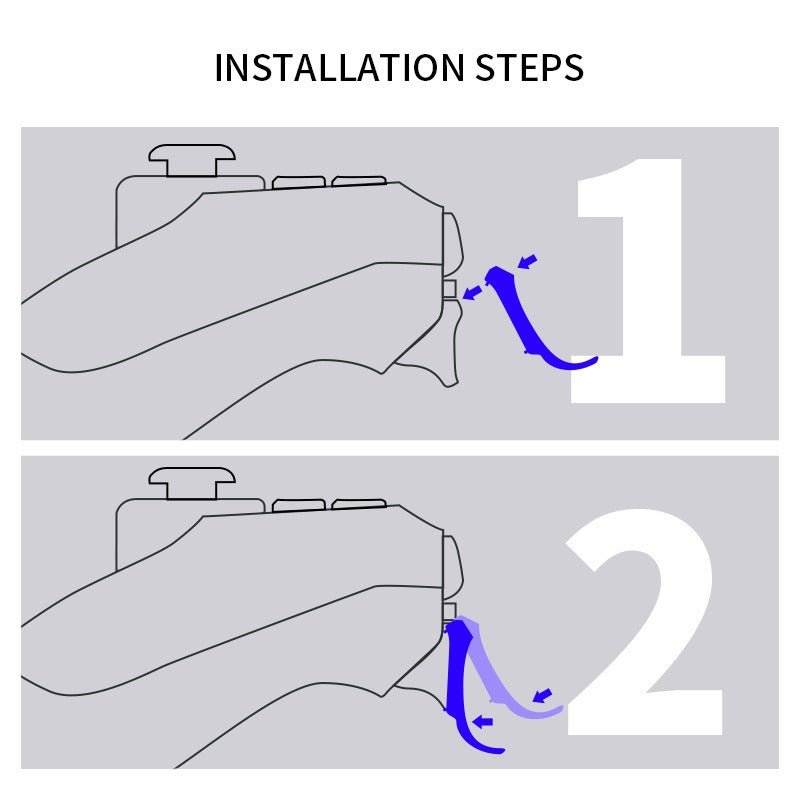 INSTALLATION STEPS

1

2