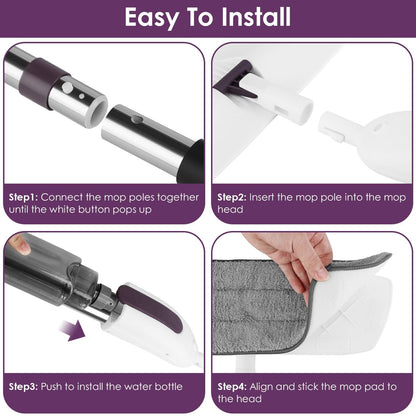 Easy To Install

Step1: Connect the mop poles together until the white button pops up

Step2: Insert the mop pole into the mop head

Step3: Push to install the water bottle

Step4: Align and stick the mop pad to the head