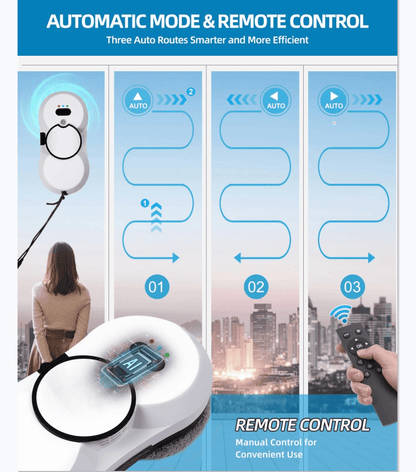 AUTOMATIC MODE & REMOTE CONTROL
Three Auto Routes Smarter and More Efficient

AUTO 2 1
01

AUTO
02

AUTO
03

AI

OK

REMOTE CONTROL
Manual Control for Convenient Use