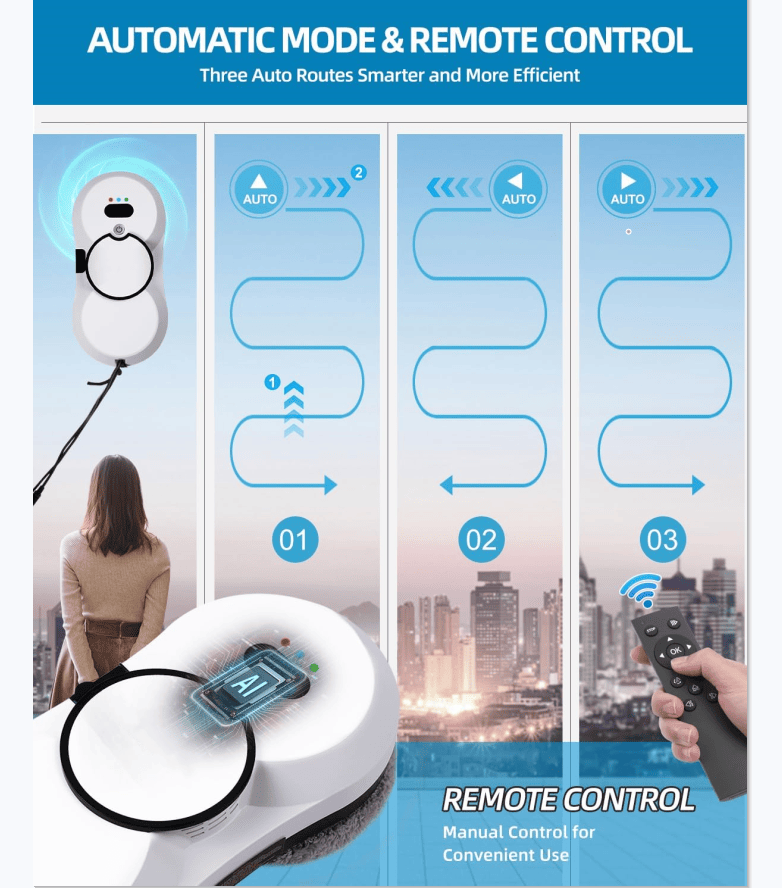 AUTOMATIC MODE & REMOTE CONTROL

Three Auto Routes Smarter and More Efficient

AUTO
2
1
01

AUTO
02

AUTO
03

AI

OK

REMOTE CONTROL

Manual Control for Convenient Use