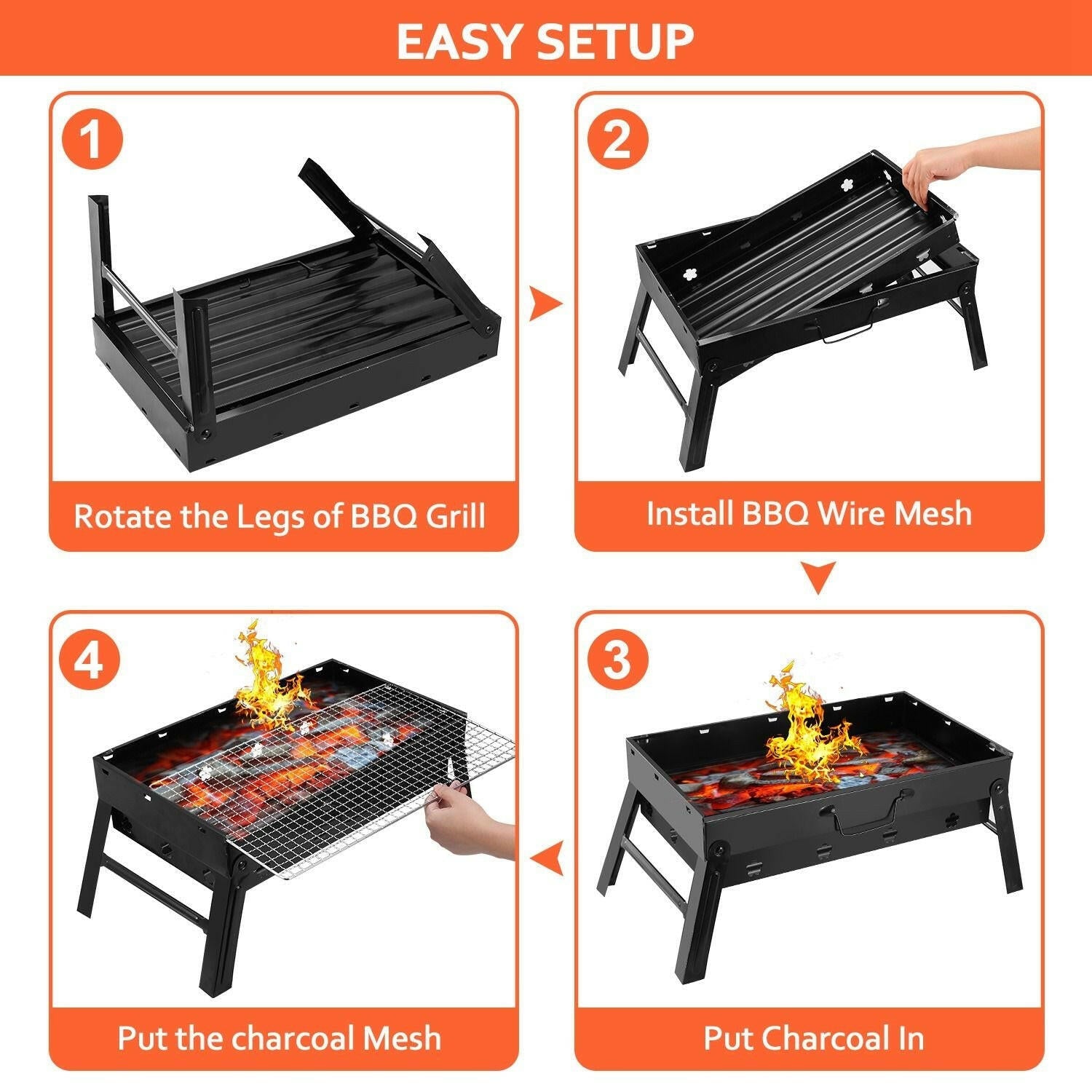 EASY SETUP

1

Rotate the Legs of BBQ Grill

2

Install BBQ Wire Mesh

3

Put Charcoal In

4

Put the charcoal Mesh