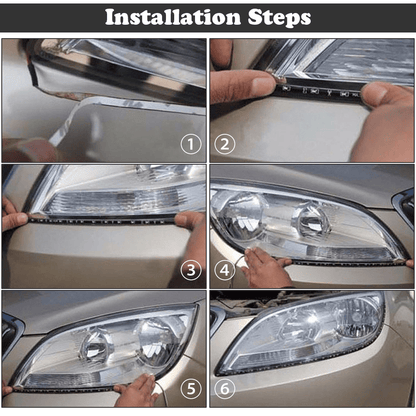 Installation Steps

①

②

③

④

⑤

⑥