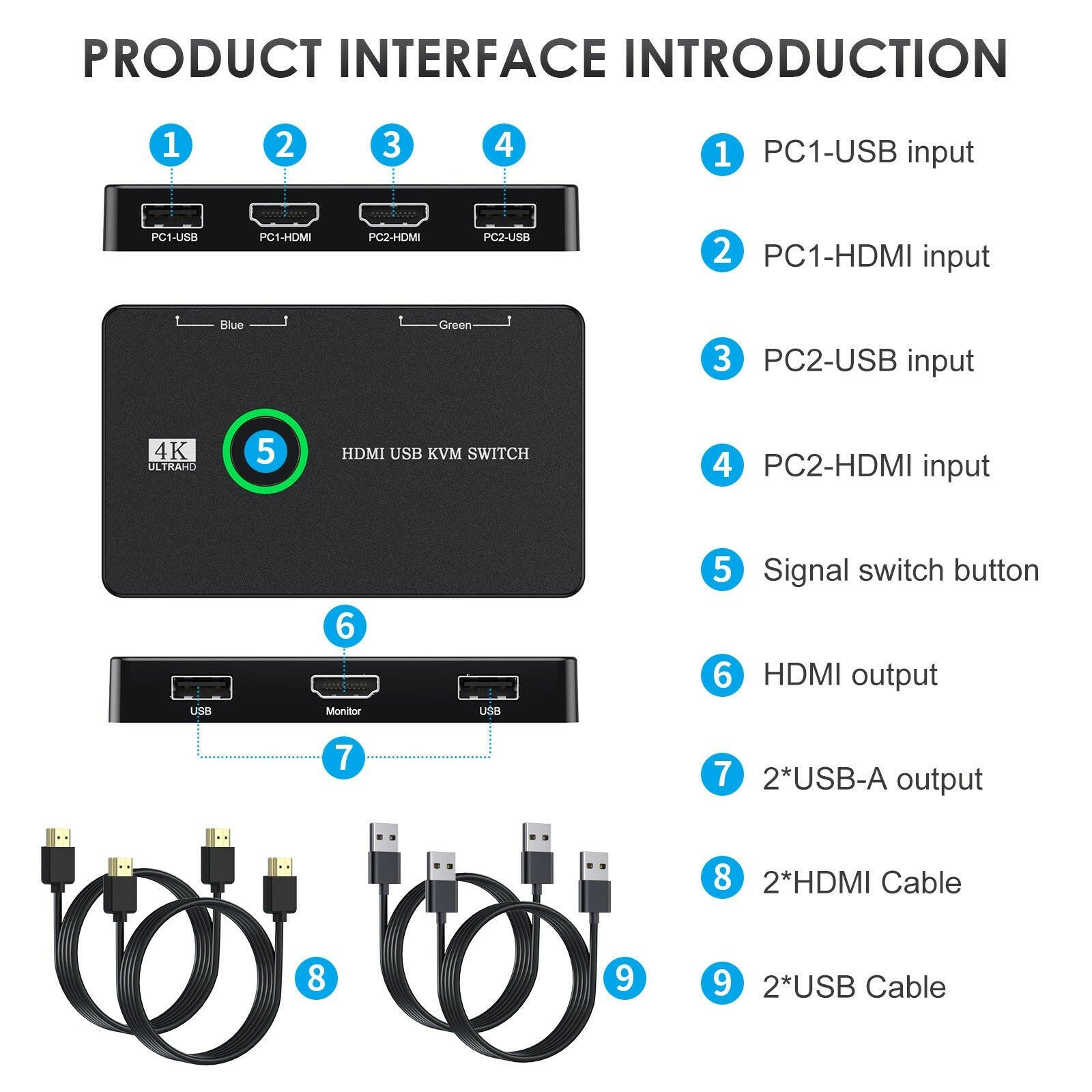 PRODUCT INTERFACE INTRODUCTION

1 2 3 4

PC1-USB PC1-HDMI PC2-HDMI PC2-USB

Blue Green

4K ULTRAHD

5

HDMI USB KVM SWITCH

6

USB Monitor USB

7

8

9

1 PC1-USB input

2 PC1-HDMI input

3 PC2-USB input

4 PC2-HDMI input

5 Signal switch button

6 HDMI output

7 2*USB-A output

8 2*HDMI Cable

9 2*USB Cable