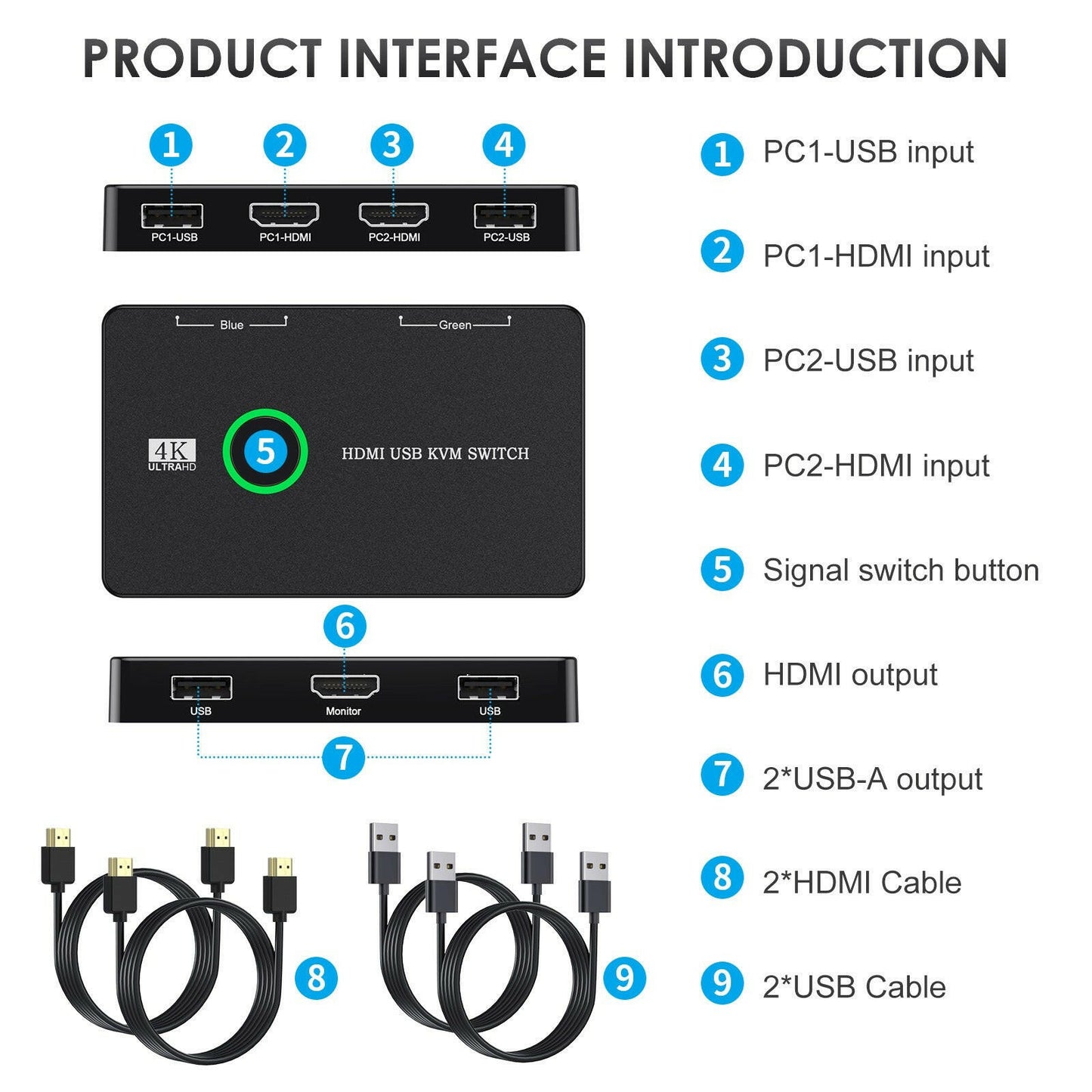 PRODUCT INTERFACE INTRODUCTION

1 2 3 4

PC1-USB PC1-HDMI PC2-HDMI PC2-USB

Blue Green

4K ULTRAHD

5

HDMI USB KVM SWITCH

6

USB Monitor USB

7

8

9

1 PC1-USB input

2 PC1-HDMI input

3 PC2-USB input

4 PC2-HDMI input

5 Signal switch button

6 HDMI output

7 2*USB-A output

8 2*HDMI Cable

9 2*USB Cable