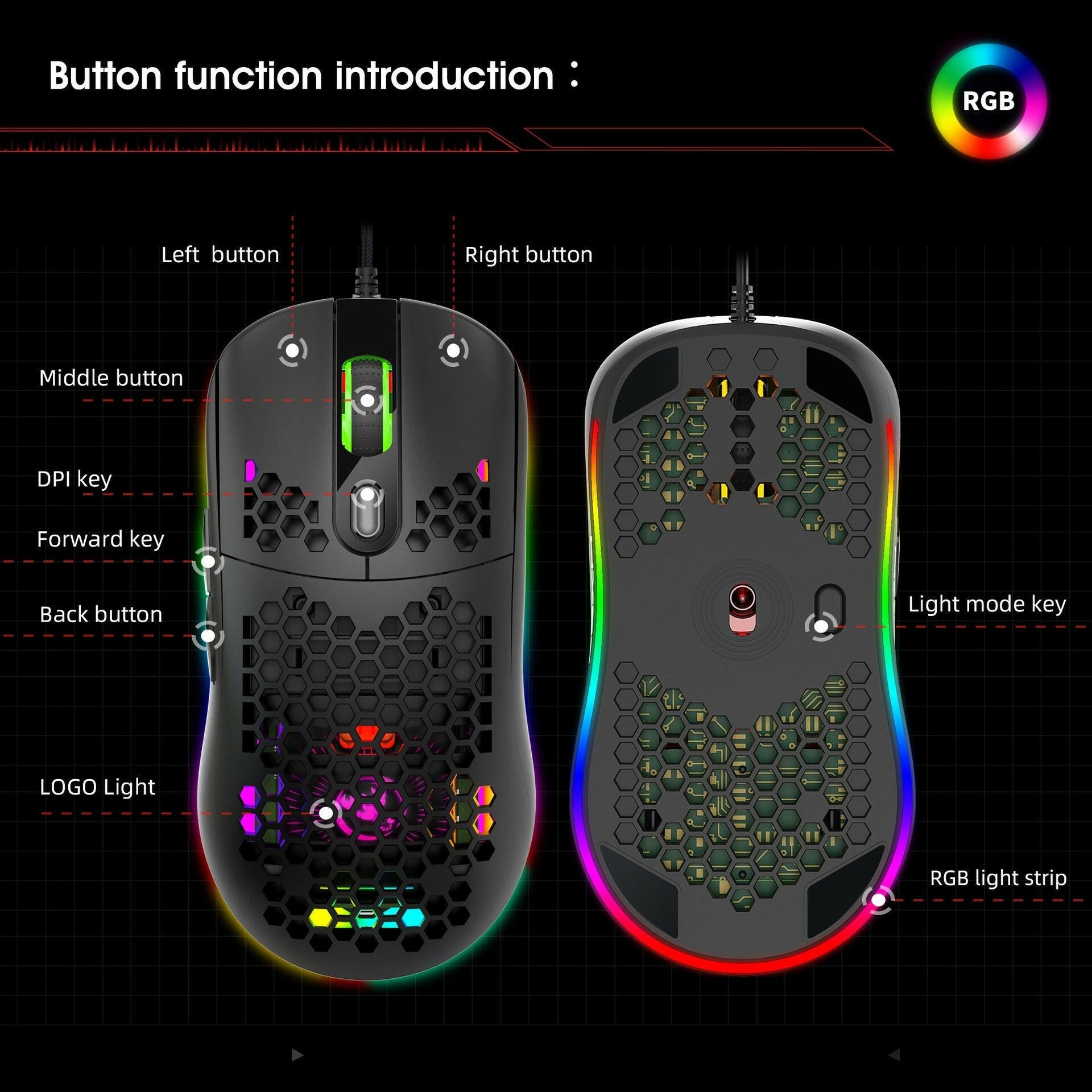 Button function introduction：

RGB

Left button

Right button

Middle button

DPI key

Forward key

Back button

LOGO Light

Light mode key

RGB light strip