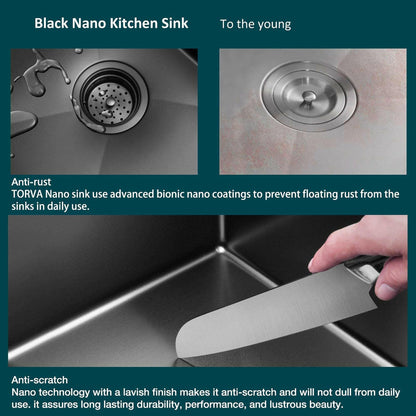 Black Nano Kitchen Sink To the young

Anti-rust
TORVA Nano sink use advanced bionic nano coatings to prevent floating rust from the sinks in daily use.

Anti-scratch
Nano technology with a lavish finish makes it anti-scratch and will not dull from daily use. it assures long lasting durability, performance, and lustrous beauty.