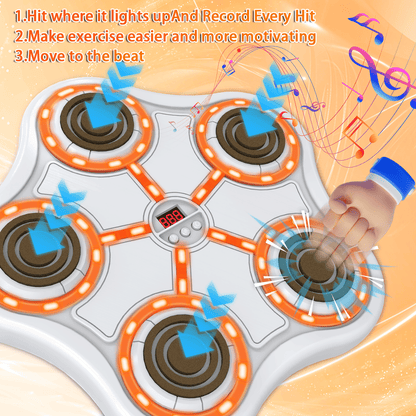 1.Hit where it lights upAnd Record Every Hit
2.Make exercise easier and more motivating
3.Move to the beat

888