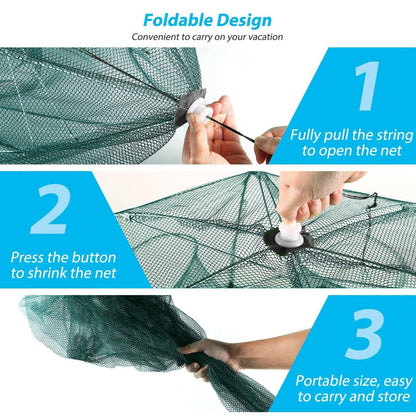 Foldable Design
Convenient to carry on your vacation

1
Fully pull the string to open the net

2
Press the button to shrink the net

3
Portable size, easy to carry and store