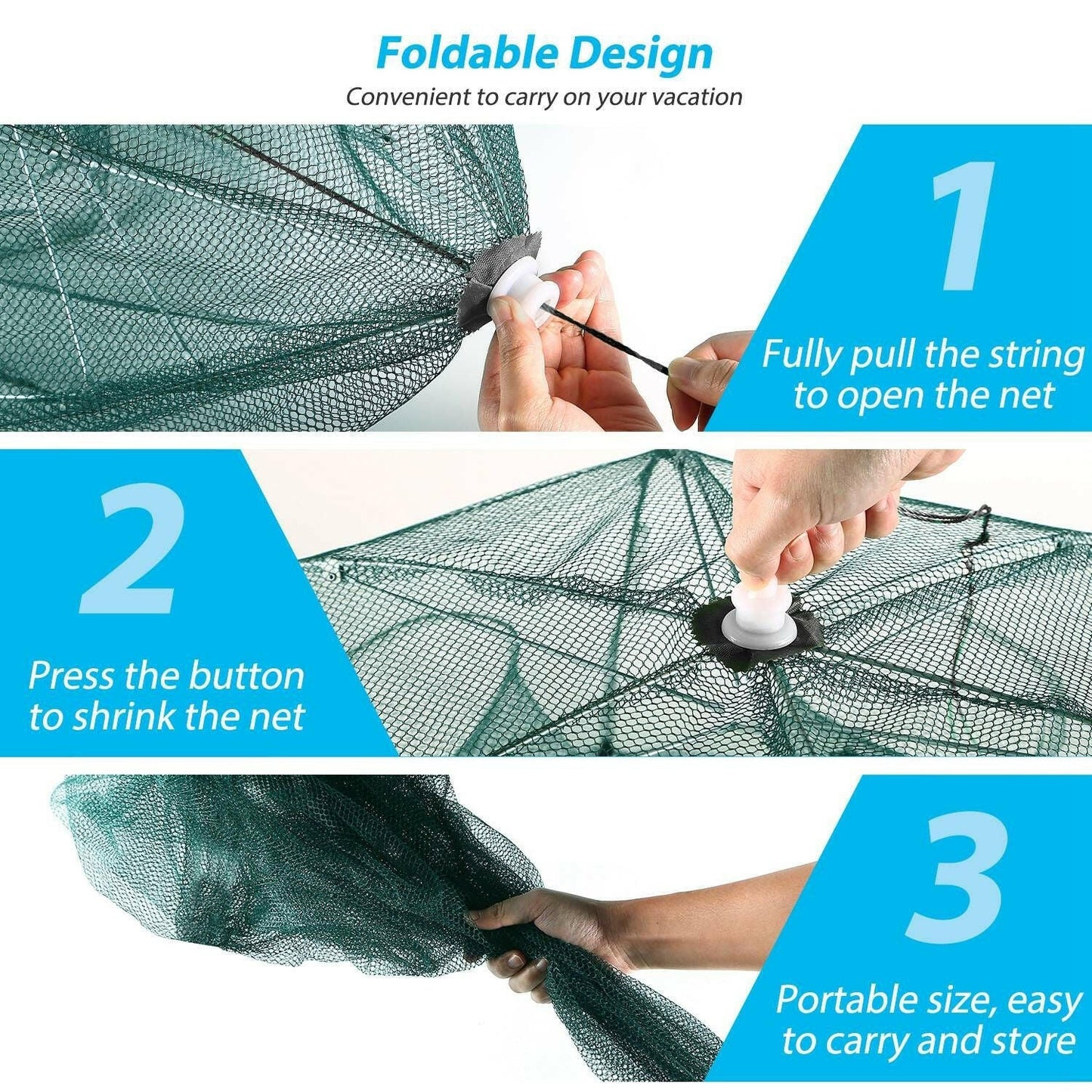 Foldable Design
Convenient to carry on your vacation

1
Fully pull the string to open the net

2
Press the button to shrink the net

3
Portable size, easy to carry and store