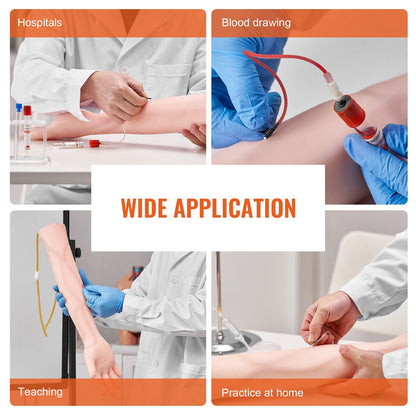 Hospitals

Blood drawing

WIDE APPLICATION

Teaching

Practice at home