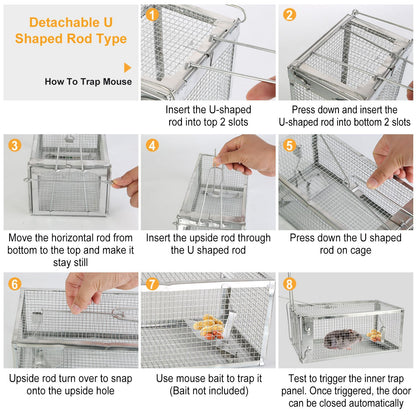 Detachable U Shaped Rod Type

How To Trap Mouse

1
Insert the U-shaped rod into top 2 slots

2
Press down and insert the U-shaped rod into bottom 2 slots

3
Move the horizontal rod from bottom to the top and make it stay still

4
Insert the upside rod through the U shaped rod

5
Press down the U shaped rod on cage

6
Upside rod turn over to snap onto the upside hole

7
Use mouse bait to trap it (Bait not included)

8
Test to trigger the inner trap panel. Once triggered, the door can be closed automatically