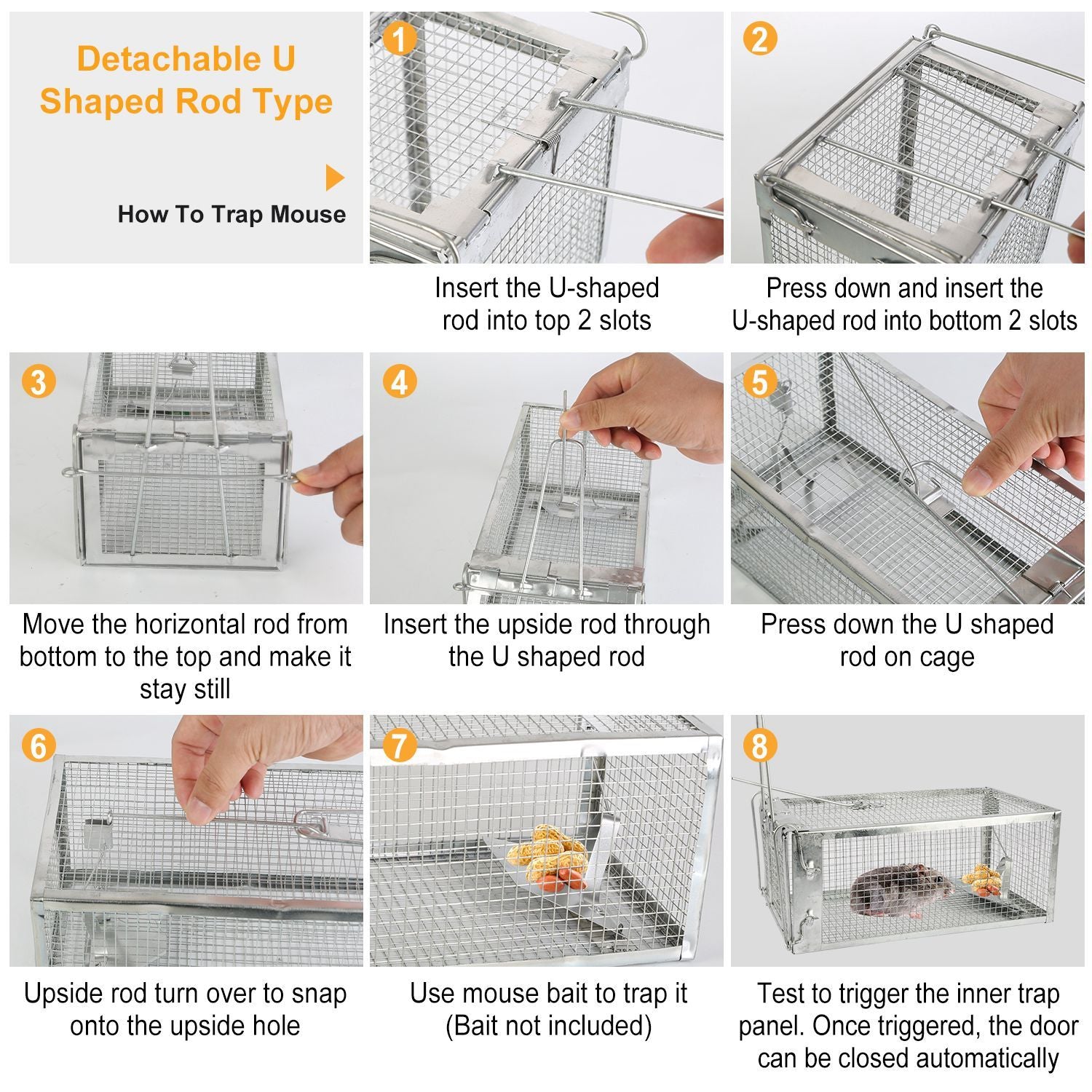 Detachable U Shaped Rod Type

How To Trap Mouse

1

Insert the U-shaped rod into top 2 slots

2

Press down and insert the U-shaped rod into bottom 2 slots

3

Move the horizontal rod from bottom to the top and make it stay still

4

Insert the upside rod through the U shaped rod

5

Press down the U shaped rod on cage

6

Upside rod turn over to snap onto the upside hole

7

Use mouse bait to trap it (Bait not included)

8

Test to trigger the inner trap panel. Once triggered, the door can be closed automatically