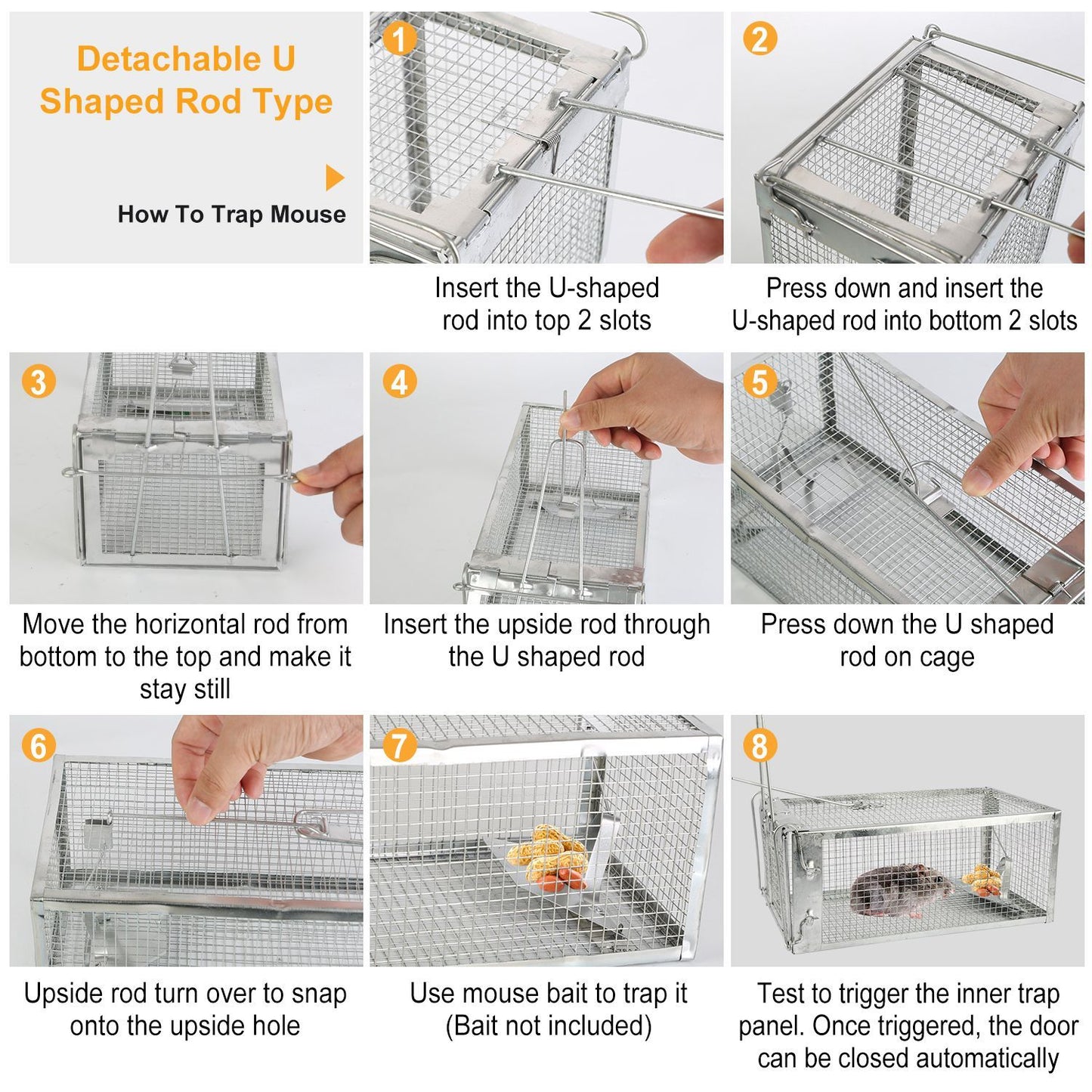 Detachable U Shaped Rod Type

How To Trap Mouse

1

Insert the U-shaped rod into top 2 slots

2

Press down and insert the U-shaped rod into bottom 2 slots

3

Move the horizontal rod from bottom to the top and make it stay still

4

Insert the upside rod through the U shaped rod

5

Press down the U shaped rod on cage

6

Upside rod turn over to snap onto the upside hole

7

Use mouse bait to trap it (Bait not included)

8

Test to trigger the inner trap panel. Once triggered, the door can be closed automatically