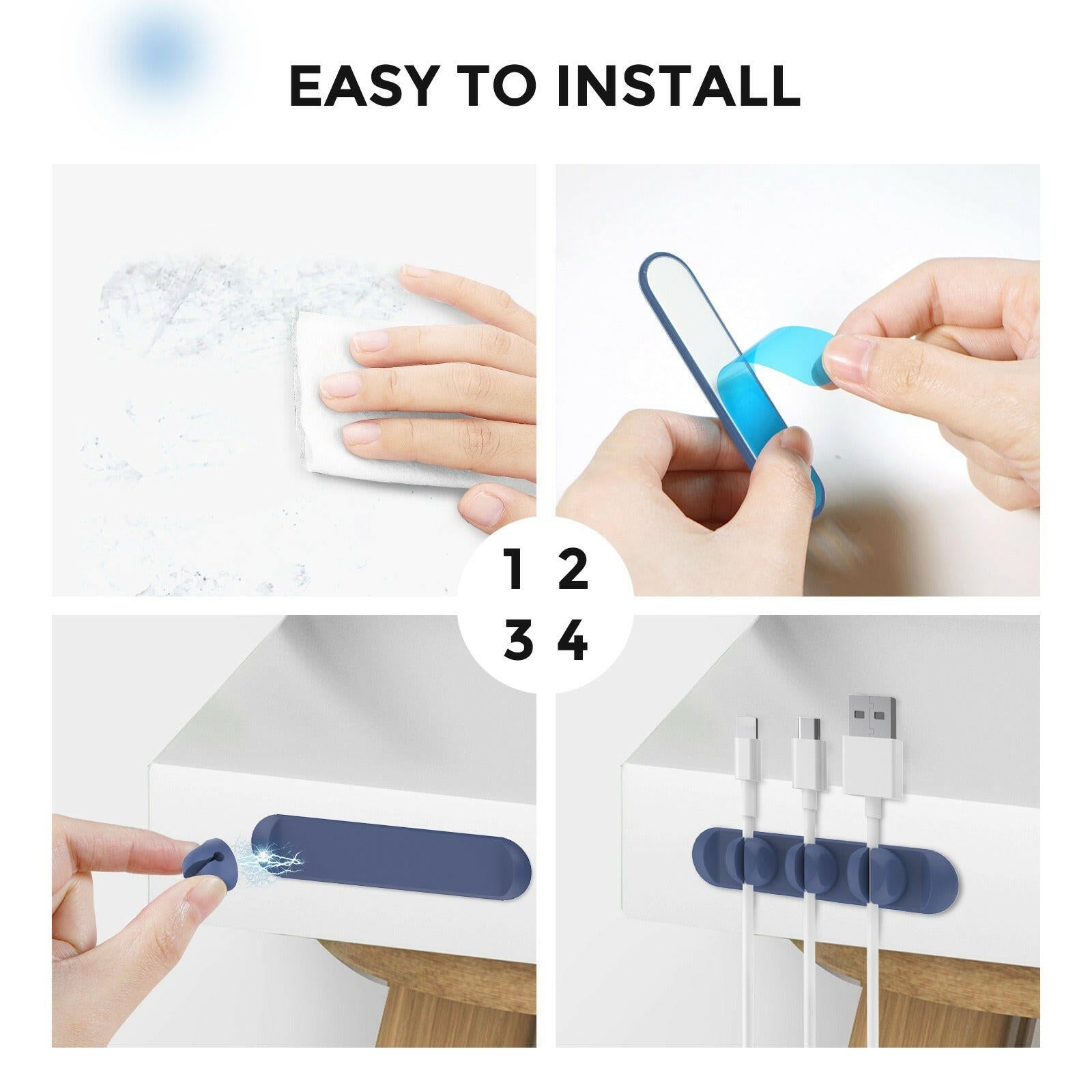 EASY TO INSTALL

1 2
3 4