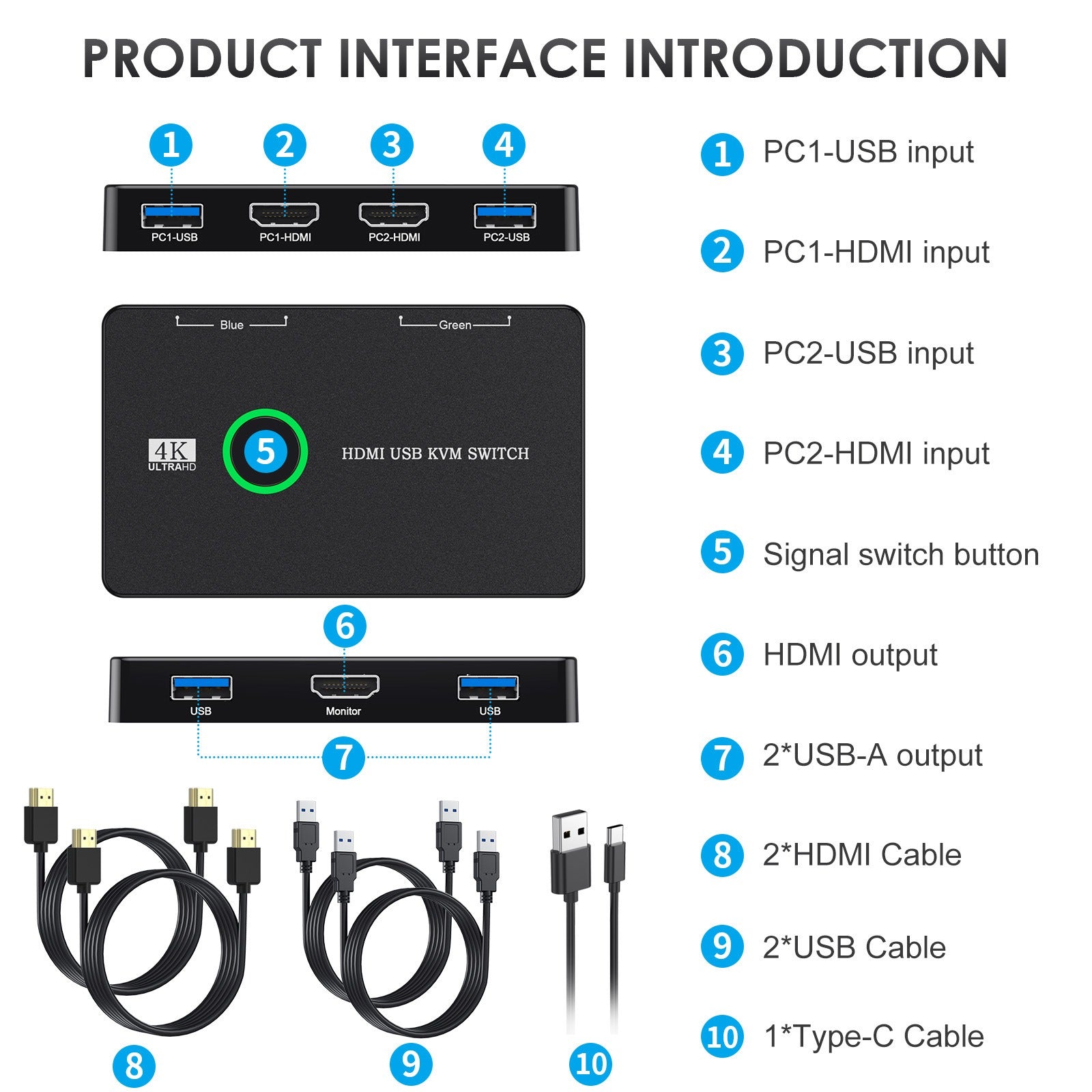 PRODUCT INTERFACE INTRODUCTION

1 2 3 4

PC1-USB PC1-HDMI PC2-HDMI PC2-USB

Blue Green

4K ULTRAHD

5

HDMI USB KVM SWITCH

6

USB Monitor USB

7

8 9 10

1 PC1-USB input

2 PC1-HDMI input

3 PC2-USB input

4 PC2-HDMI input

5 Signal switch button

6 HDMI output

7 2*USB-A output

8 2*HDMI Cable

9 2*USB Cable

10 1*Type-C Cable