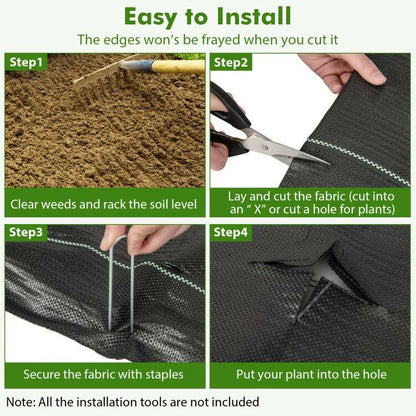 Easy to Install

The edges won's be frayed when you cut it

Step1

Clear weeds and rack the soil level

Step2

Lay and cut the fabric (cut into an " X" or cut a hole for plants)

Step3

Secure the fabric with staples

Step4

Put your plant into the hole

Note: All the installation tools are not included