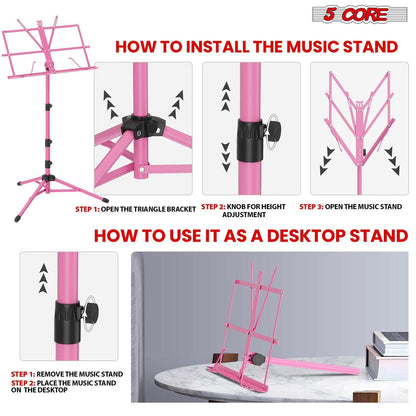 5 CORE

HOW TO INSTALL THE MUSIC STAND

STEP 1: OPEN THE TRIANGLE BRACKET

STEP 2: KNOB FOR HEIGHT ADJUSTMENT

STEP 3: OPEN THE MUSIC STAND

HOW TO USE IT AS A DESKTOP STAND

STEP 1: REMOVE THE MUSIC STAND
STEP 2: PLACE THE MUSIC STAND ON THE DESKTOP