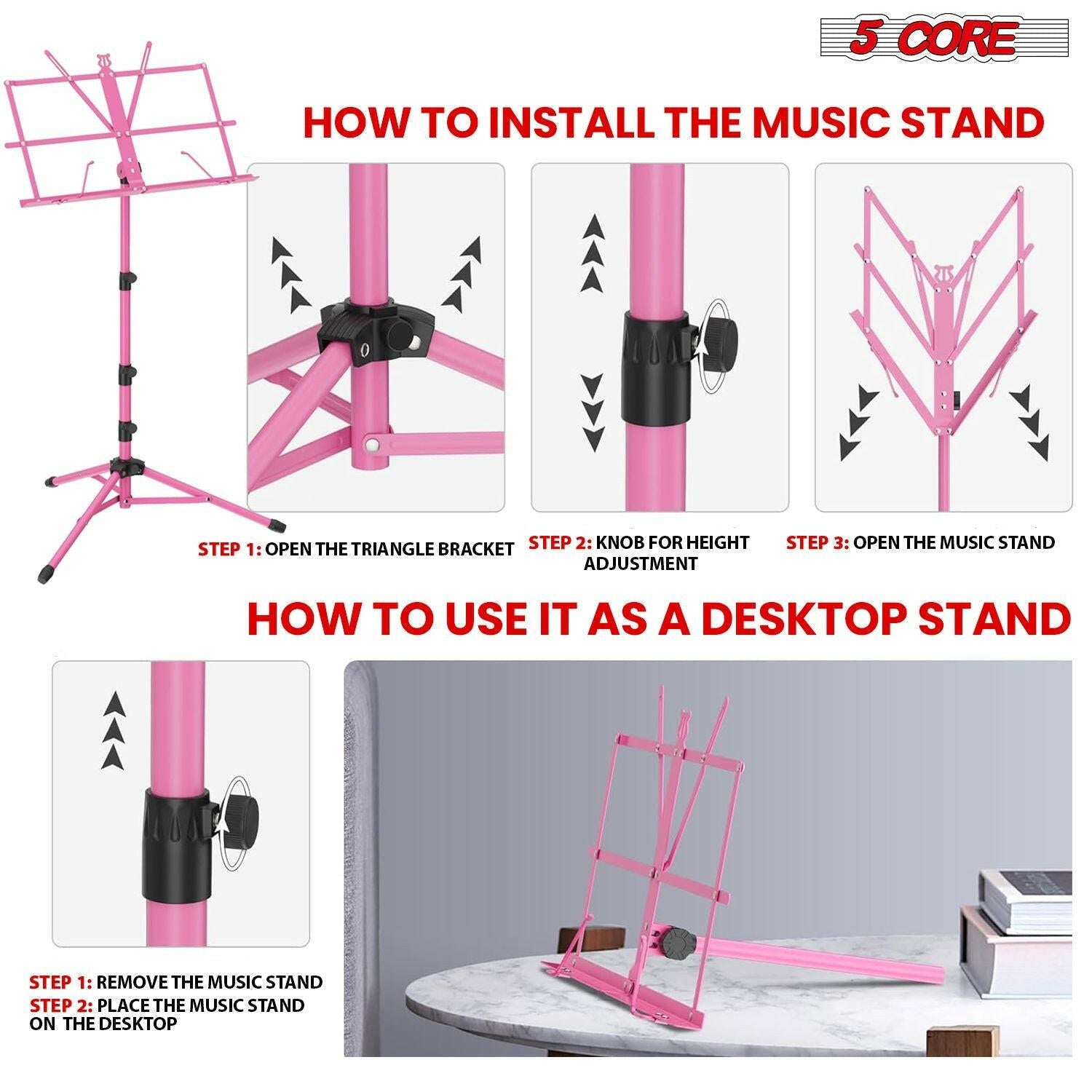 5 CORE

HOW TO INSTALL THE MUSIC STAND

STEP 1: OPEN THE TRIANGLE BRACKET

STEP 2: KNOB FOR HEIGHT ADJUSTMENT

STEP 3: OPEN THE MUSIC STAND

HOW TO USE IT AS A DESKTOP STAND

STEP 1: REMOVE THE MUSIC STAND
STEP 2: PLACE THE MUSIC STAND ON THE DESKTOP