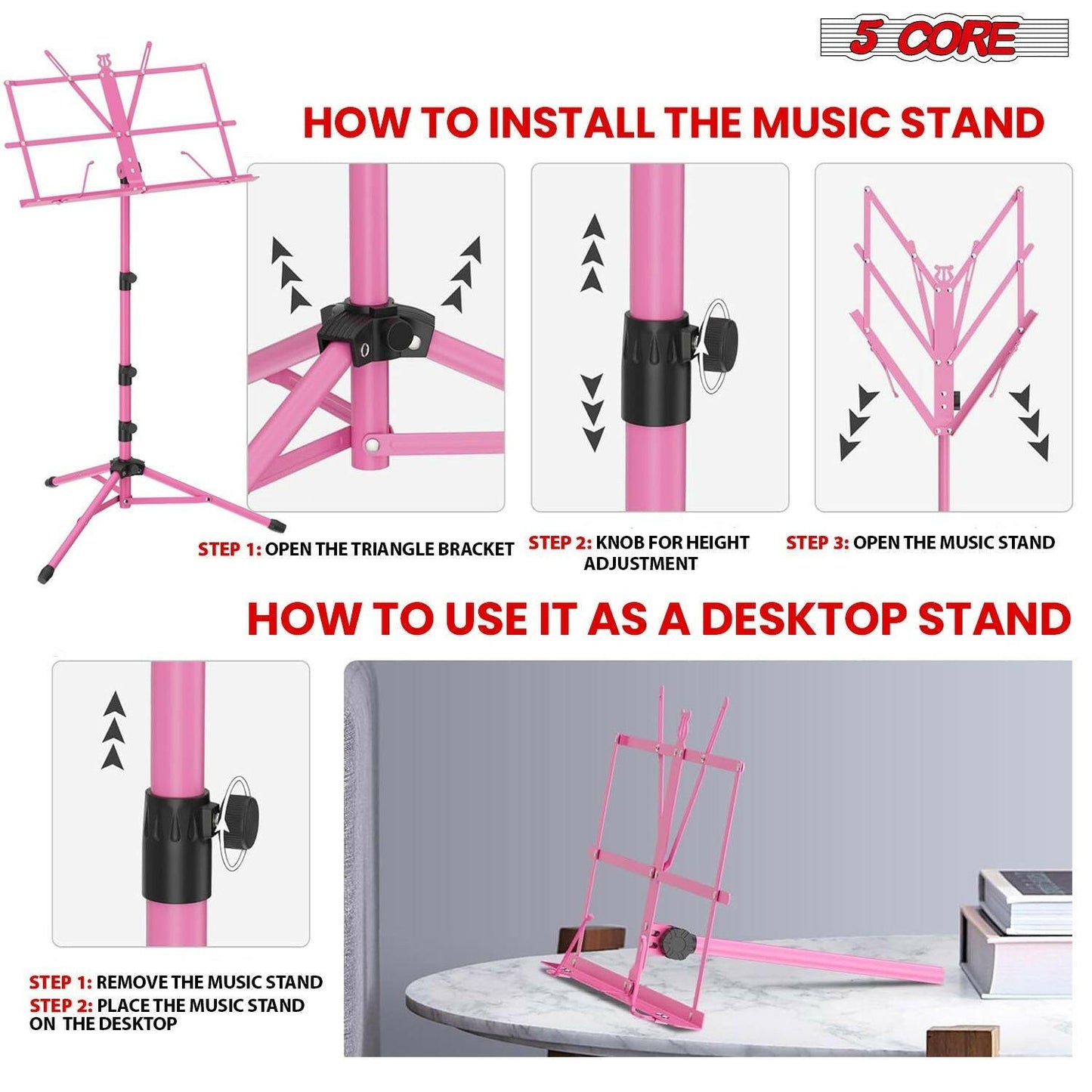 5 CORE

HOW TO INSTALL THE MUSIC STAND

STEP 1: OPEN THE TRIANGLE BRACKET

STEP 2: KNOB FOR HEIGHT ADJUSTMENT

STEP 3: OPEN THE MUSIC STAND

HOW TO USE IT AS A DESKTOP STAND

STEP 1: REMOVE THE MUSIC STAND
STEP 2: PLACE THE MUSIC STAND ON THE DESKTOP