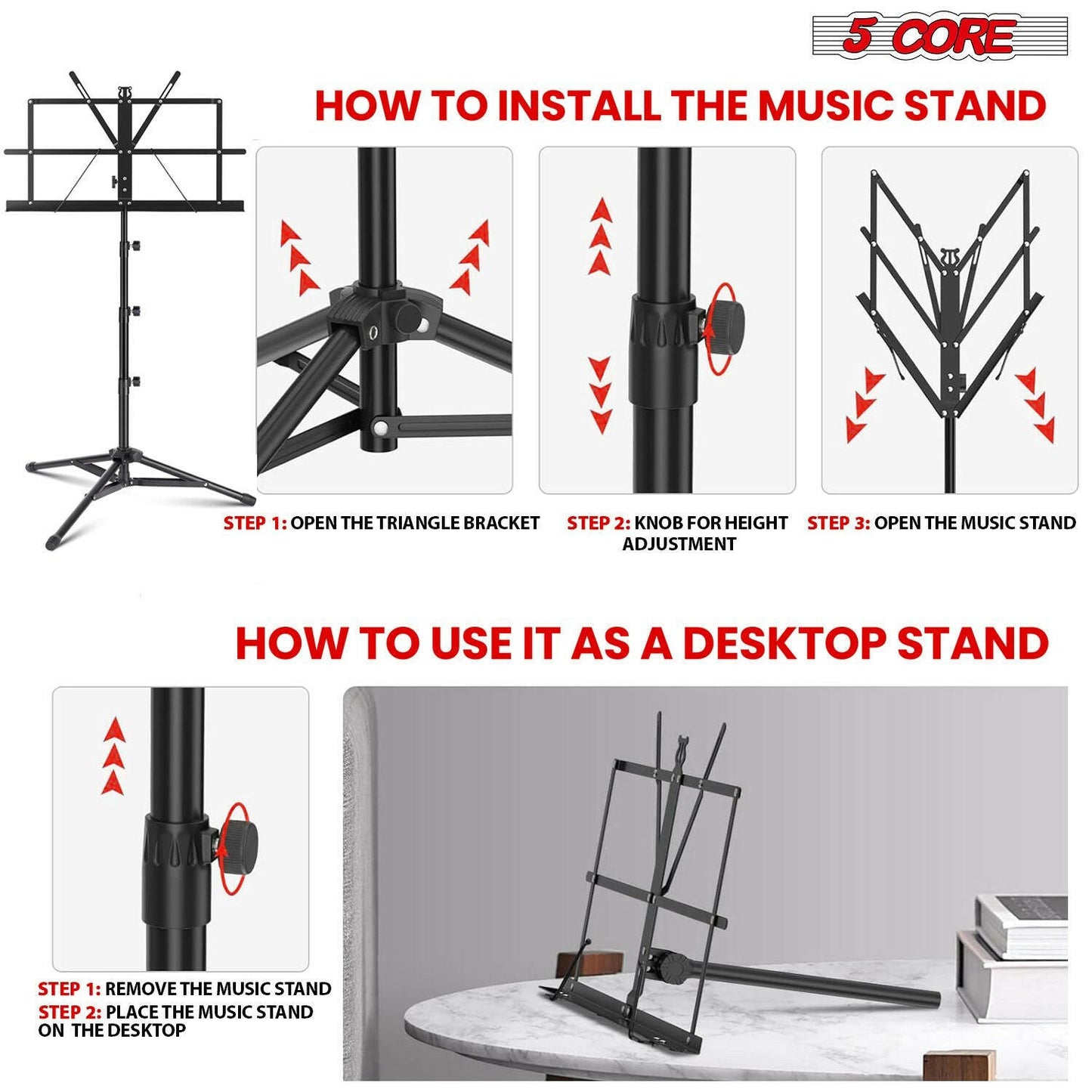 5 CORE

HOW TO INSTALL THE MUSIC STAND

STEP 1: OPEN THE TRIANGLE BRACKET

STEP 2: KNOB FOR HEIGHT ADJUSTMENT

STEP 3: OPEN THE MUSIC STAND

HOW TO USE IT AS A DESKTOP STAND

STEP 1: REMOVE THE MUSIC STAND

STEP 2: PLACE THE MUSIC STAND ON THE DESKTOP