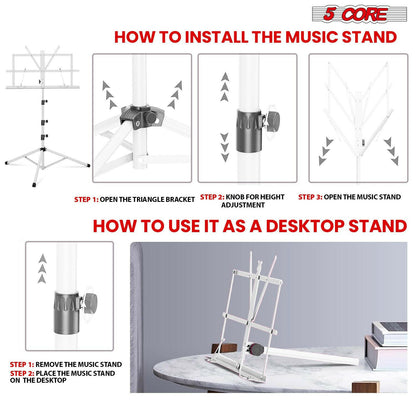 5 CORE

HOW TO INSTALL THE MUSIC STAND

STEP 1: OPEN THE TRIANGLE BRACKET

STEP 2: KNOB FOR HEIGHT ADJUSTMENT

STEP 3: OPEN THE MUSIC STAND

HOW TO USE IT AS A DESKTOP STAND

STEP 1: REMOVE THE MUSIC STAND

STEP 2: PLACE THE MUSIC STAND ON THE DESKTOP