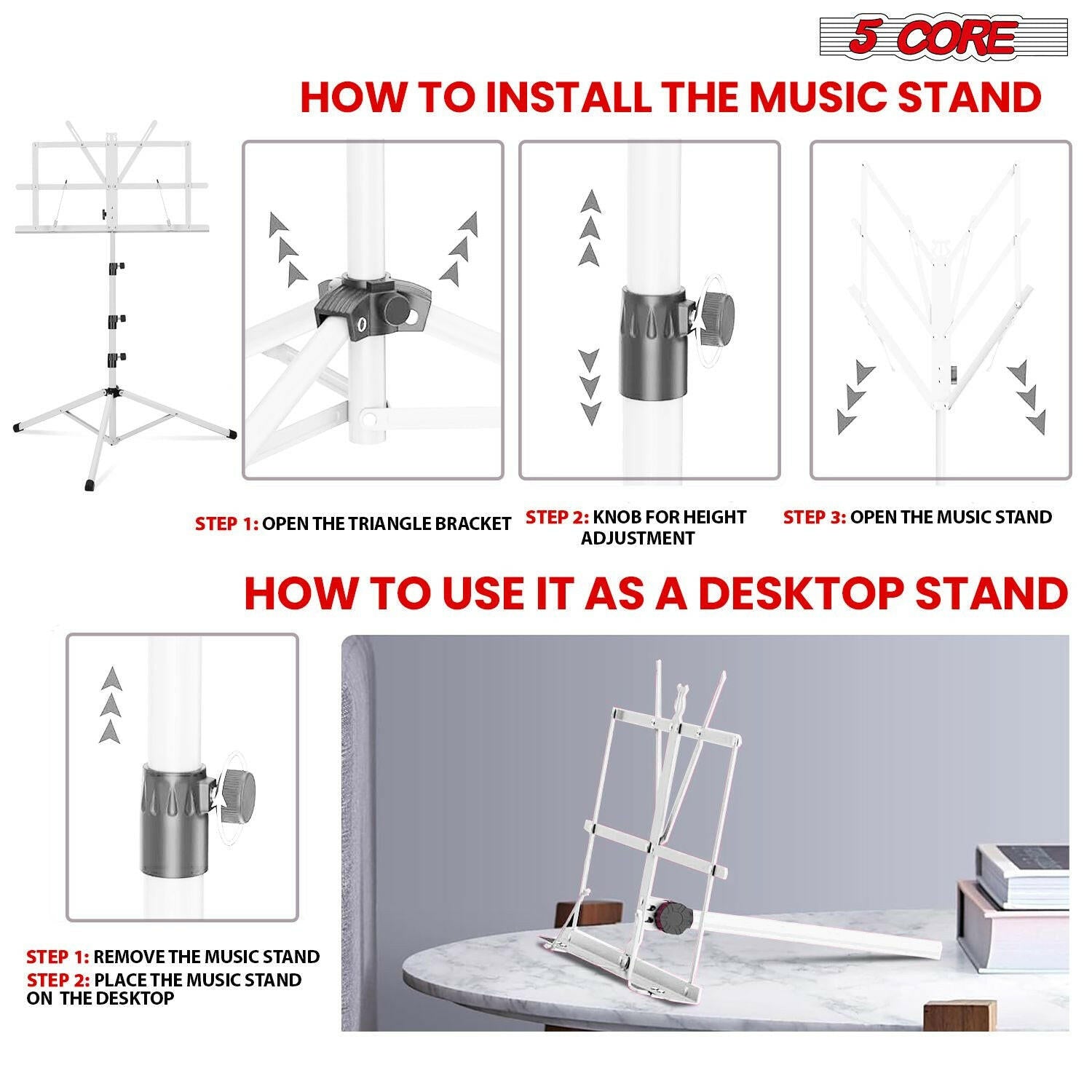 5 CORE

HOW TO INSTALL THE MUSIC STAND

STEP 1: OPEN THE TRIANGLE BRACKET

STEP 2: KNOB FOR HEIGHT ADJUSTMENT

STEP 3: OPEN THE MUSIC STAND

HOW TO USE IT AS A DESKTOP STAND

STEP 1: REMOVE THE MUSIC STAND
STEP 2: PLACE THE MUSIC STAND ON THE DESKTOP