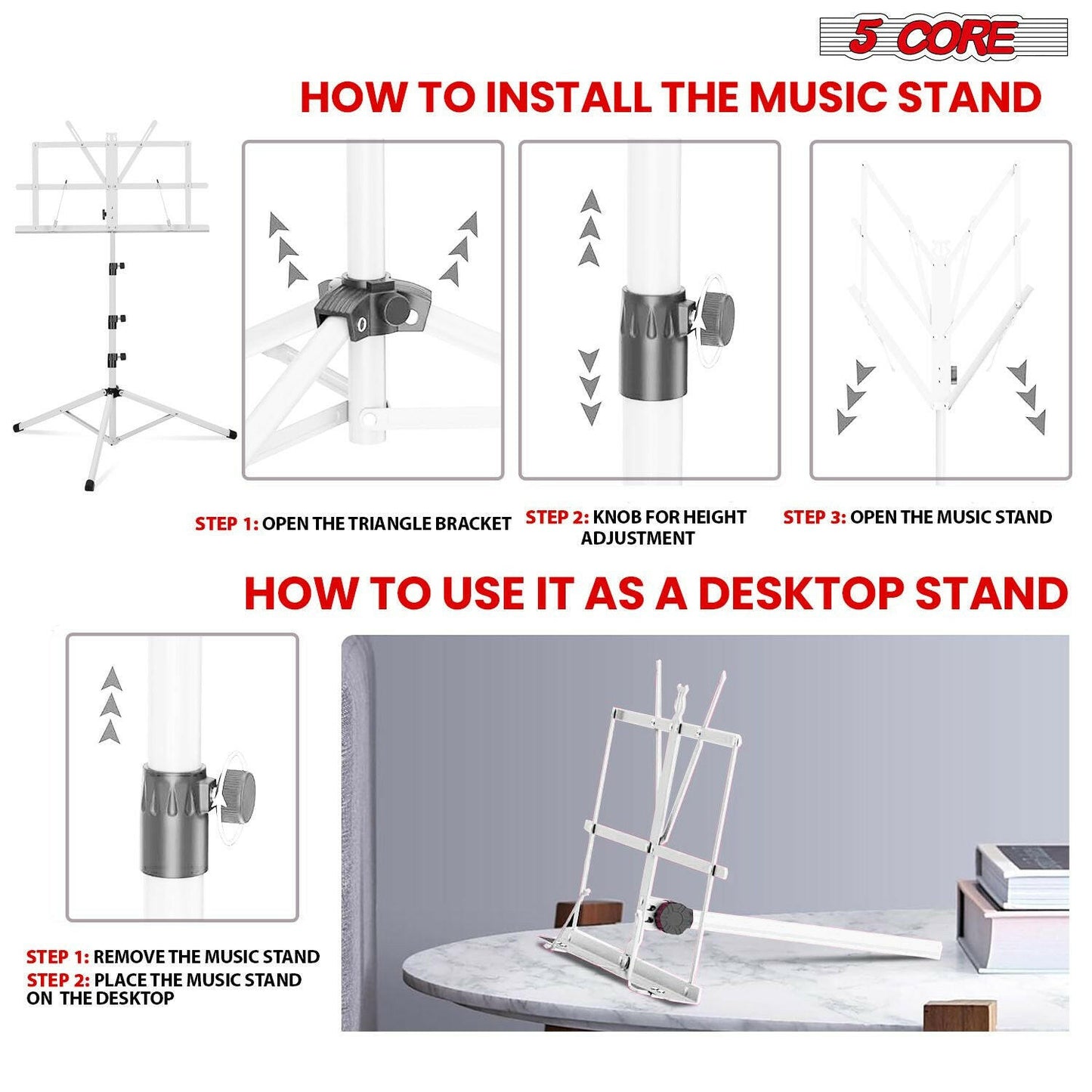 5 CORE

HOW TO INSTALL THE MUSIC STAND

STEP 1: OPEN THE TRIANGLE BRACKET

STEP 2: KNOB FOR HEIGHT ADJUSTMENT

STEP 3: OPEN THE MUSIC STAND

HOW TO USE IT AS A DESKTOP STAND

STEP 1: REMOVE THE MUSIC STAND
STEP 2: PLACE THE MUSIC STAND ON THE DESKTOP