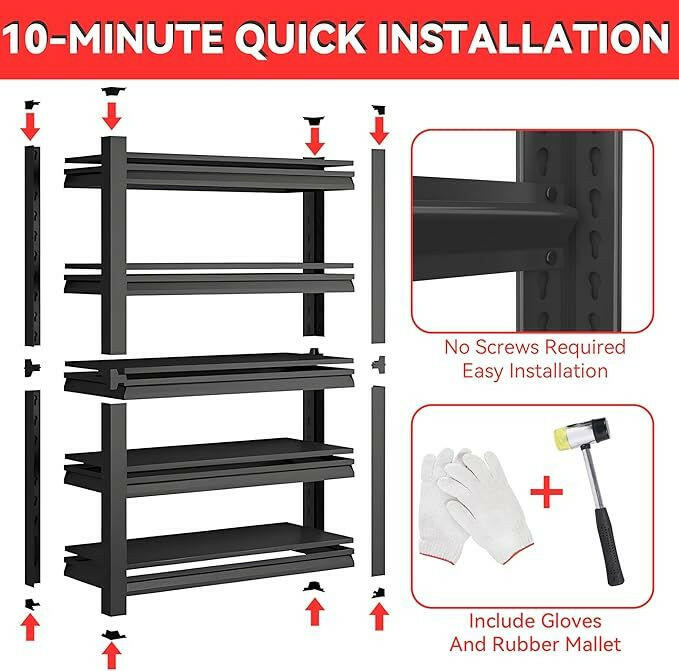 10-MINUTE QUICK INSTALLATION

No Screws Required
Easy Installation

Include Gloves
And Rubber Mallet