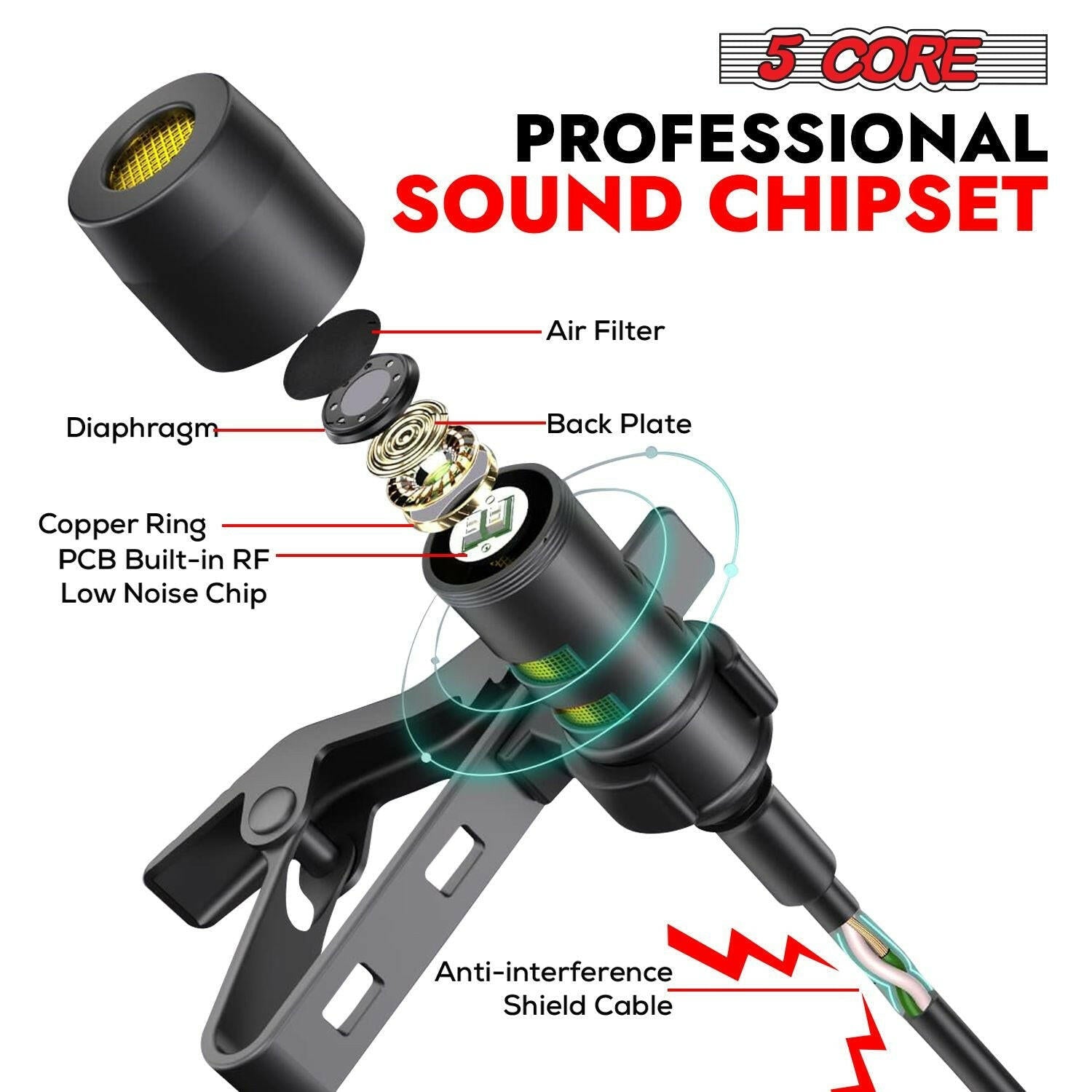 5 CORE

PROFESSIONAL
SOUND CHIPSET

Air Filter

Diaphragm

Back Plate

Copper Ring

PCB Built-in RF
Low Noise Chip

Anti-interference
Shield Cable