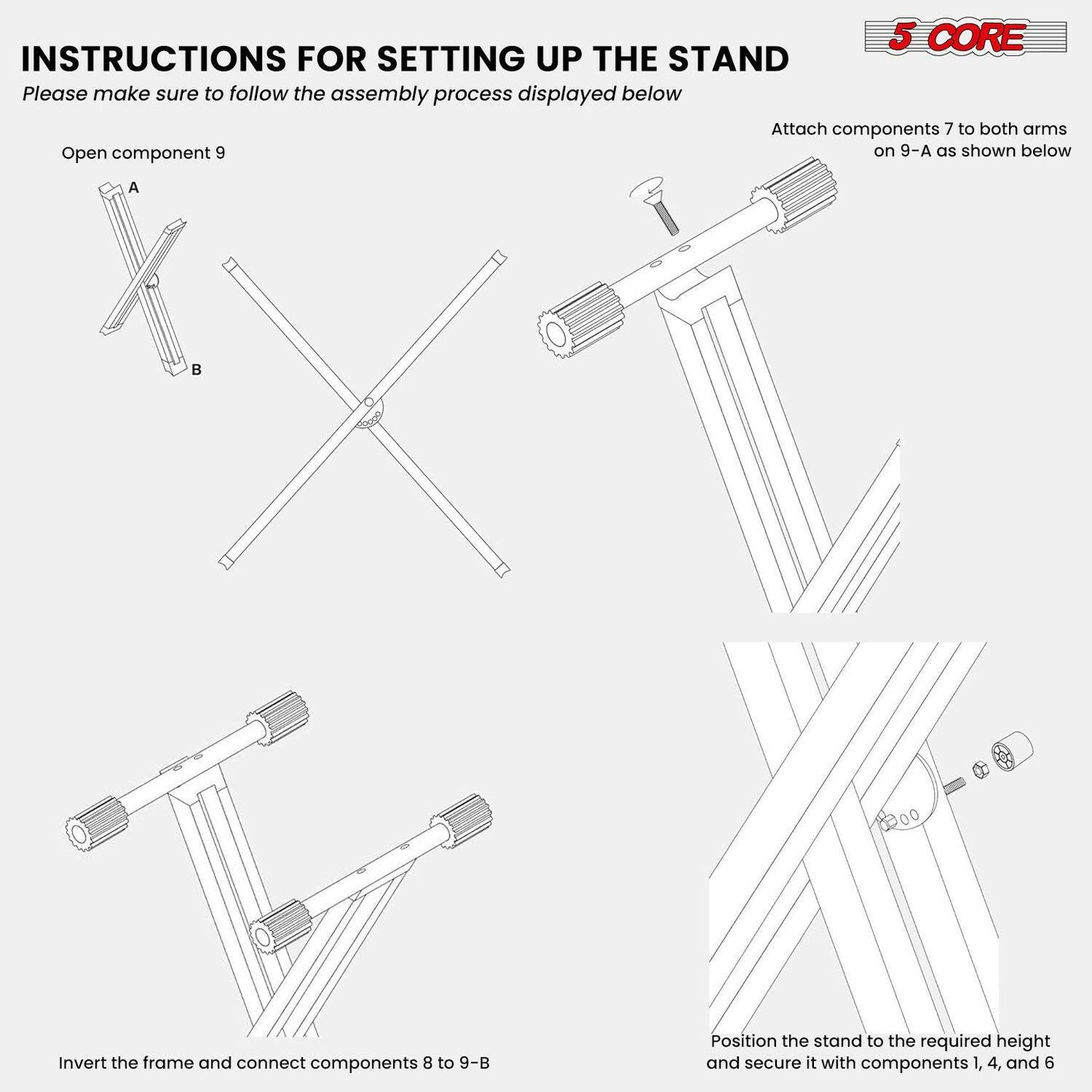 5 CORE

INSTRUCTIONS FOR SETTING UP THE STAND

Please make sure to follow the assembly process displayed below

Open component 9

A

B

Attach components 7 to both arms on 9-A as shown below

Invert the frame and connect components 8 to 9-B

Position the stand to the required height and secure it with components 1, 4, and 6