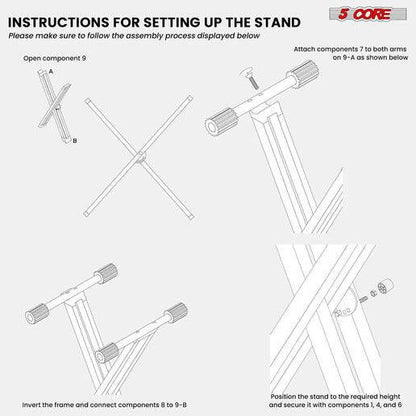 INSTRUCTIONS FOR SETTING UP THE STAND

5 CORE

Please make sure to follow the assembly process displayed below

Open component 9

A

B

Attach components 7 to both arms on 9-A as shown below

Invert the frame and connect components 8 to 9-B

Position the stand to the required height and secure it with components 1, 4, and 6