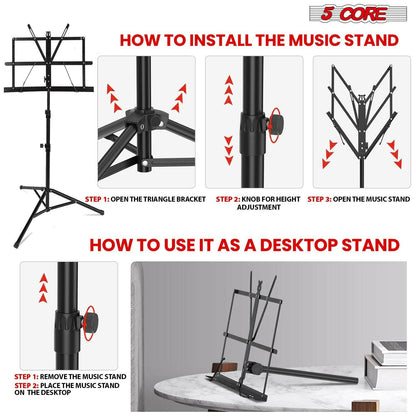 5 CORE

HOW TO INSTALL THE MUSIC STAND

STEP 1: OPEN THE TRIANGLE BRACKET

STEP 2: KNOB FOR HEIGHT ADJUSTMENT

STEP 3: OPEN THE MUSIC STAND

HOW TO USE IT AS A DESKTOP STAND

STEP 1: REMOVE THE MUSIC STAND
STEP 2: PLACE THE MUSIC STAND ON THE DESKTOP