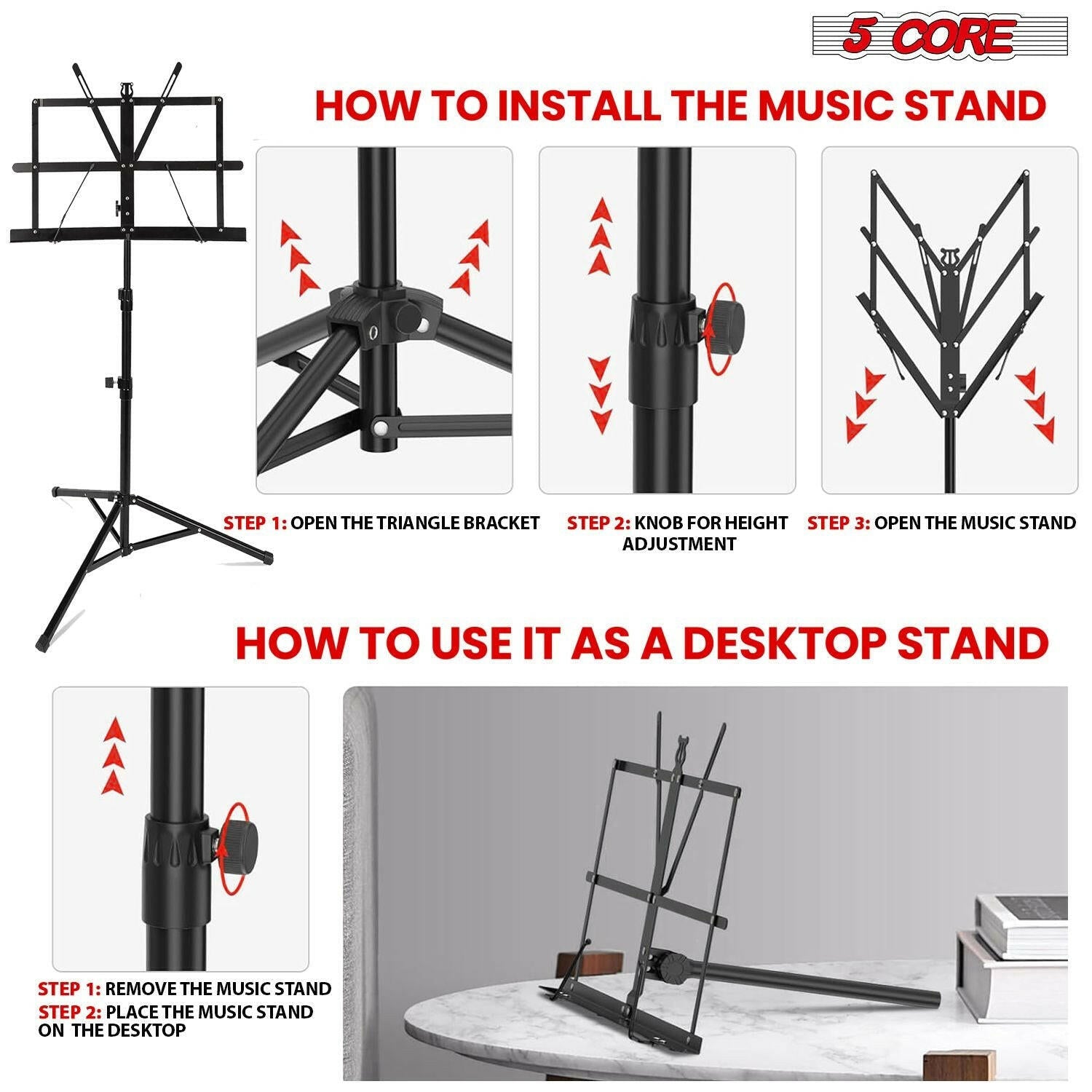 5 CORE

HOW TO INSTALL THE MUSIC STAND

STEP 1: OPEN THE TRIANGLE BRACKET

STEP 2: KNOB FOR HEIGHT ADJUSTMENT

STEP 3: OPEN THE MUSIC STAND

HOW TO USE IT AS A DESKTOP STAND

STEP 1: REMOVE THE MUSIC STAND

STEP 2: PLACE THE MUSIC STAND ON THE DESKTOP