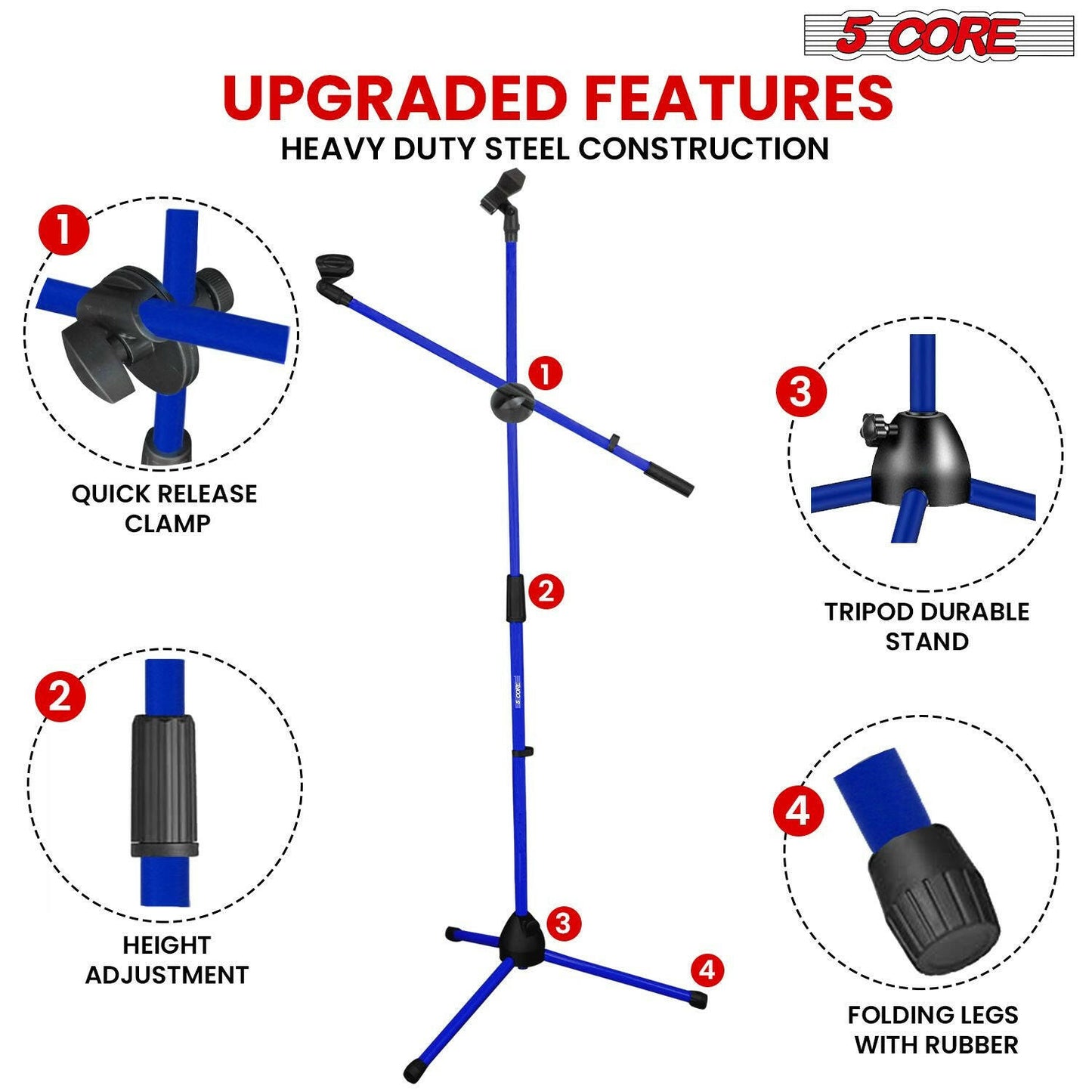 5 CORE

UPGRADED FEATURES
HEAVY DUTY STEEL CONSTRUCTION

1
QUICK RELEASE CLAMP

2
HEIGHT ADJUSTMENT

1

2

5 CORE

3

4

3
TRIPOD DURABLE STAND

4
FOLDING LEGS WITH RUBBER