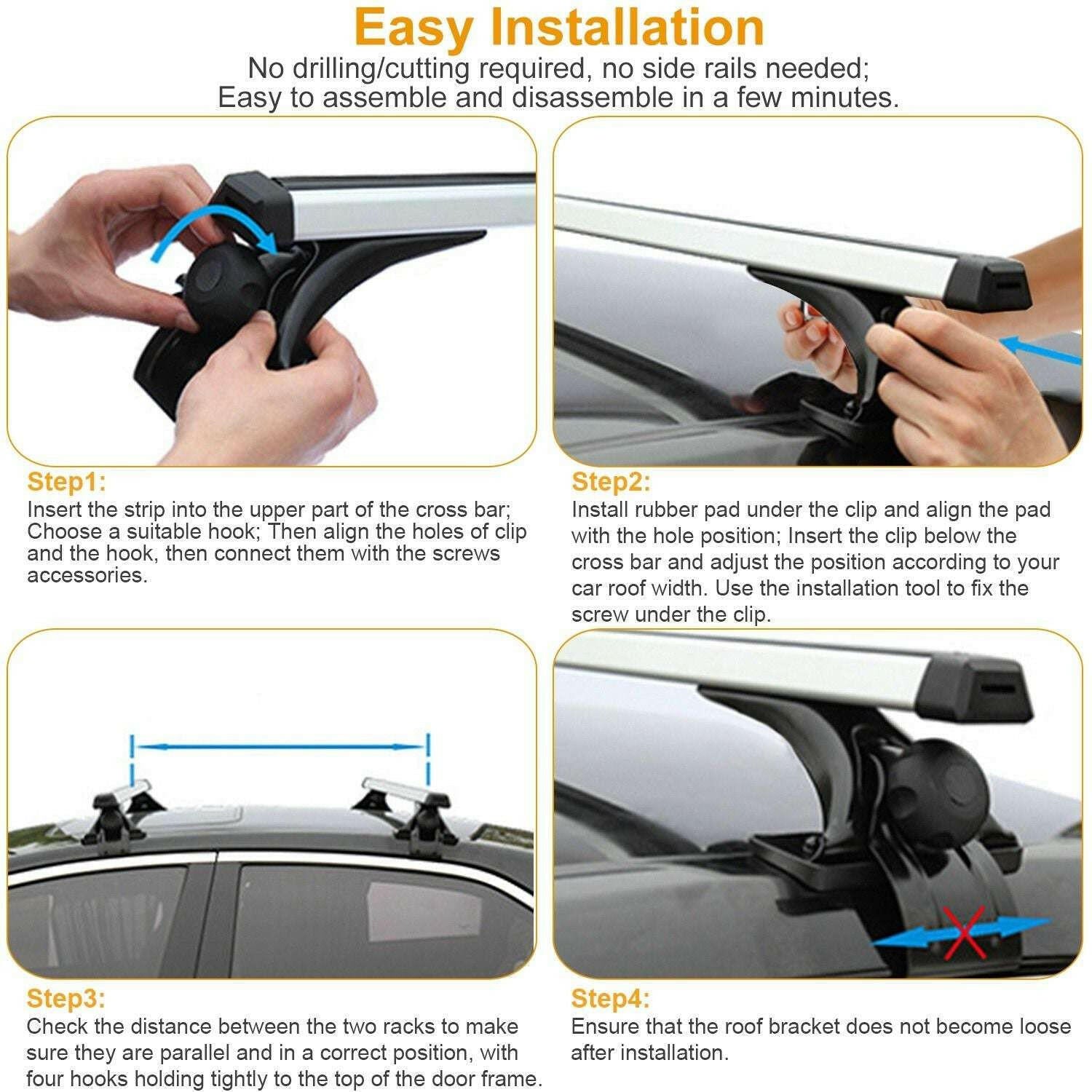 Easy Installation

No drilling/cutting required, no side rails needed; Easy to assemble and disassemble in a few minutes.

Step1:
Insert the strip into the upper part of the cross bar; Choose a suitable hook; Then align the holes of clip and the hook, then connect them with the screws accessories.

Step2:
Install rubber pad under the clip and align the pad with the hole position; Insert the clip below the cross bar and adjust the position according to your car roof width. Use the installation tool to fix the screw under the clip.

Step3:
Check the distance between the two racks to make sure they are parallel and in a correct position, with four hooks holding tightly to the top of the door frame.

Step4:
Ensure that the roof bracket does not become loose after installation.